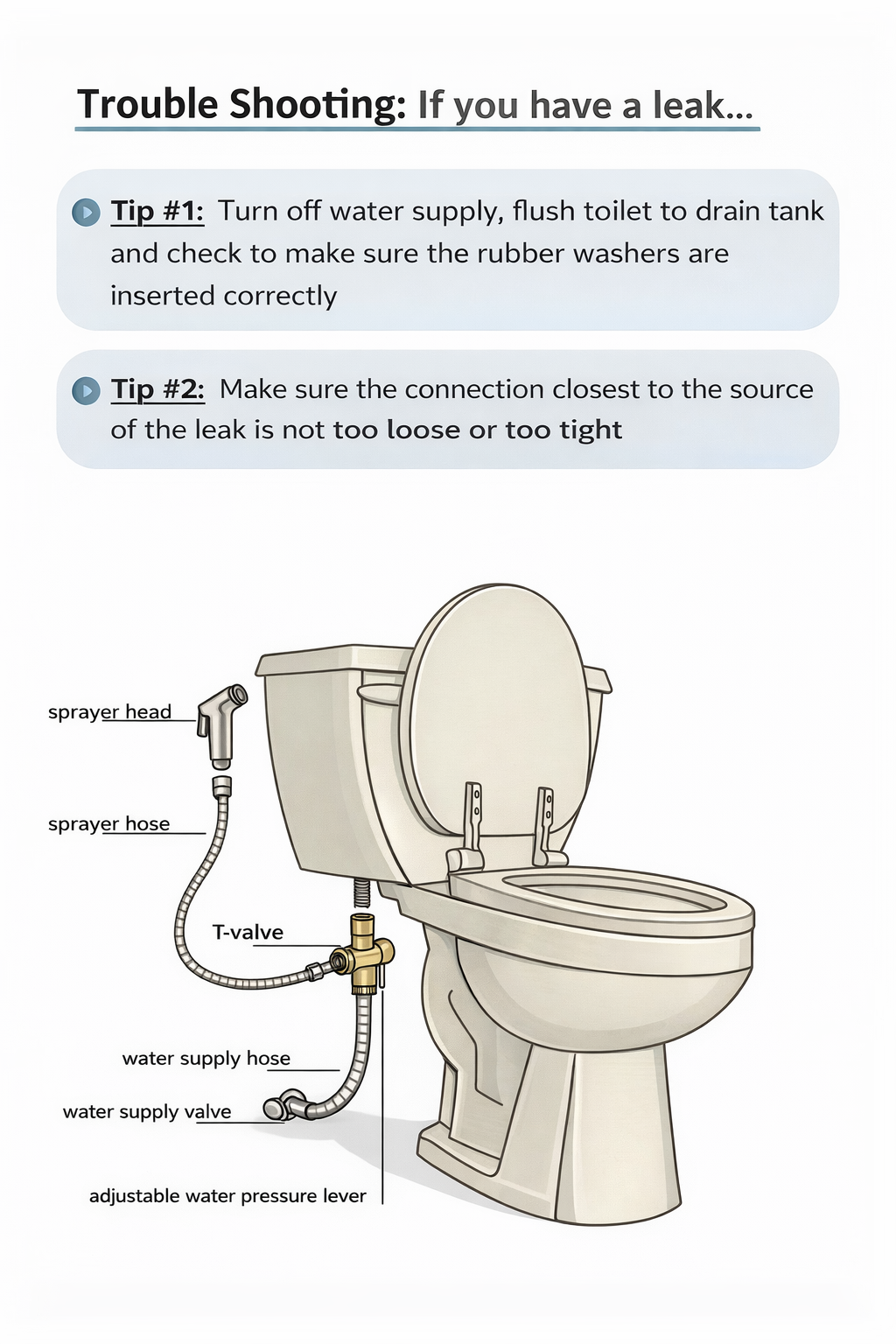 Trouble Shooting: If you have a leak...

Tip #1: Turn off water supply, flush toilet to drain tank and check to make sure the rubber washers are inserted correctly

Tip #2: Make sure the connection closest to the source of the leak is not too loose or too tight

sprayer head

sprayer hose

T-valve

water supply hose

water supply valve

adjustable water pressure lever