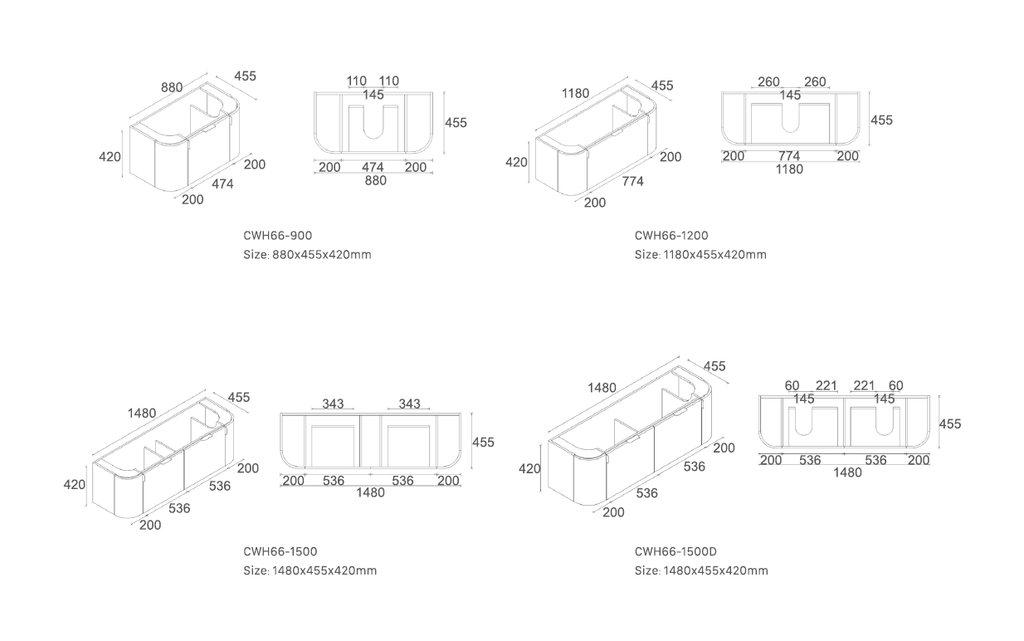 880
455
420
200
474
200

110 110
145
455
200 474 200
880

CWH66-900
Size: 880x455x420mm

1180
455
420
200
774
200

260 260
145
455
200 774 200
1180

CWH66-1200
Size: 1180x455x420mm

1480
455
420
200
536
536
200

343 343
455
200 536 536 200
1480

CWH66-1500
Size: 1480x455x420mm

1480
455
420
200
536
536
200

60 221 221 60
145 145
455
200 536 536 200
1480

CWH66-1500D
Size: 1480x455x420mm